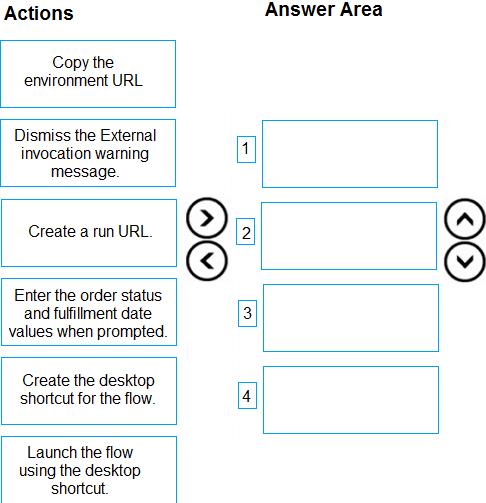 Actions

Copy the environment URL

Dismiss the External invocation warning message.

Create a run URL.

Enter the order status and fulfillment date values when prompted.

Create the desktop shortcut for the flow.

Launch the flow using the desktop shortcut.

Answer Area

1

2

3

4